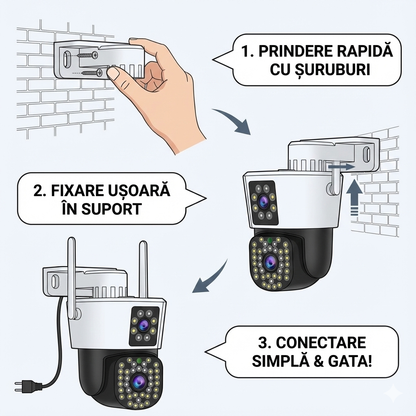 1. PRINDERE RAPIDĂ CU ȘURUBURI

2. FIXARE UȘOARĂ ÎN SUPORT

3. CONECTARE SIMPLĂ & GATA!