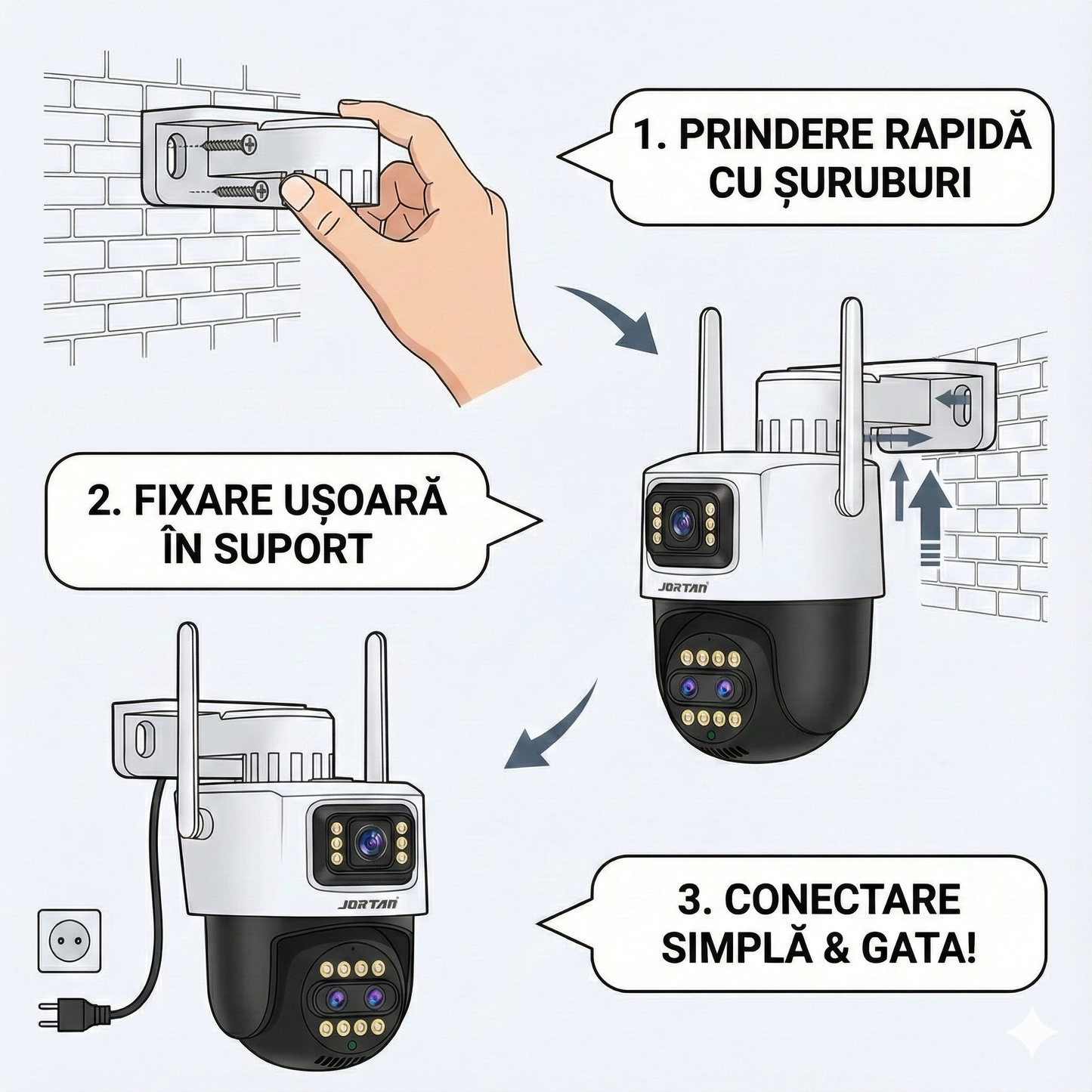 1. PRINDERE RAPIDĂ CU ȘURUBURI

2. FIXARE UȘOARĂ ÎN SUPORT

JORTAN

JORTAN

3. CONECTARE SIMPLĂ & GATA!